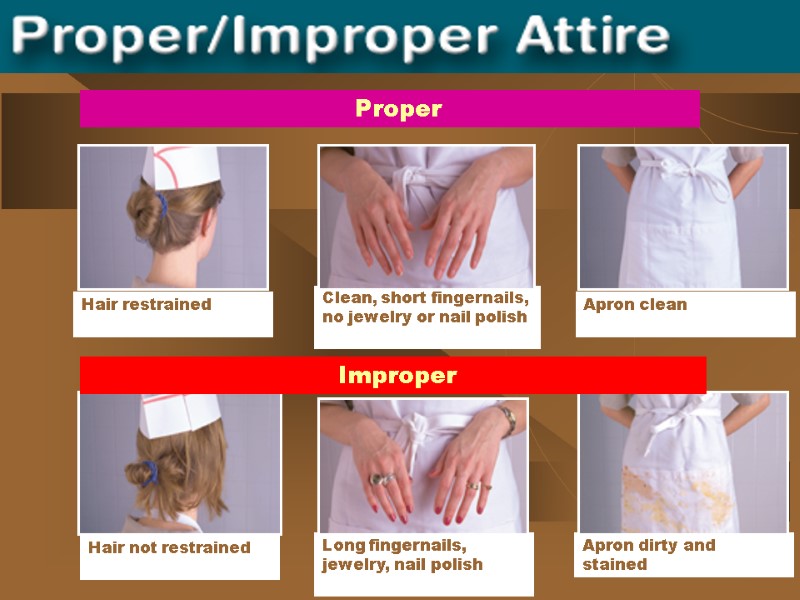 Proper/Improper Attire

Proper

Hair restrained

Clean, short fingernails, no jewelry or nail polish

Apron clean

Improper

Hair not restrained

Long fingernails, jewelry, nail polish

Apron dirty and stained